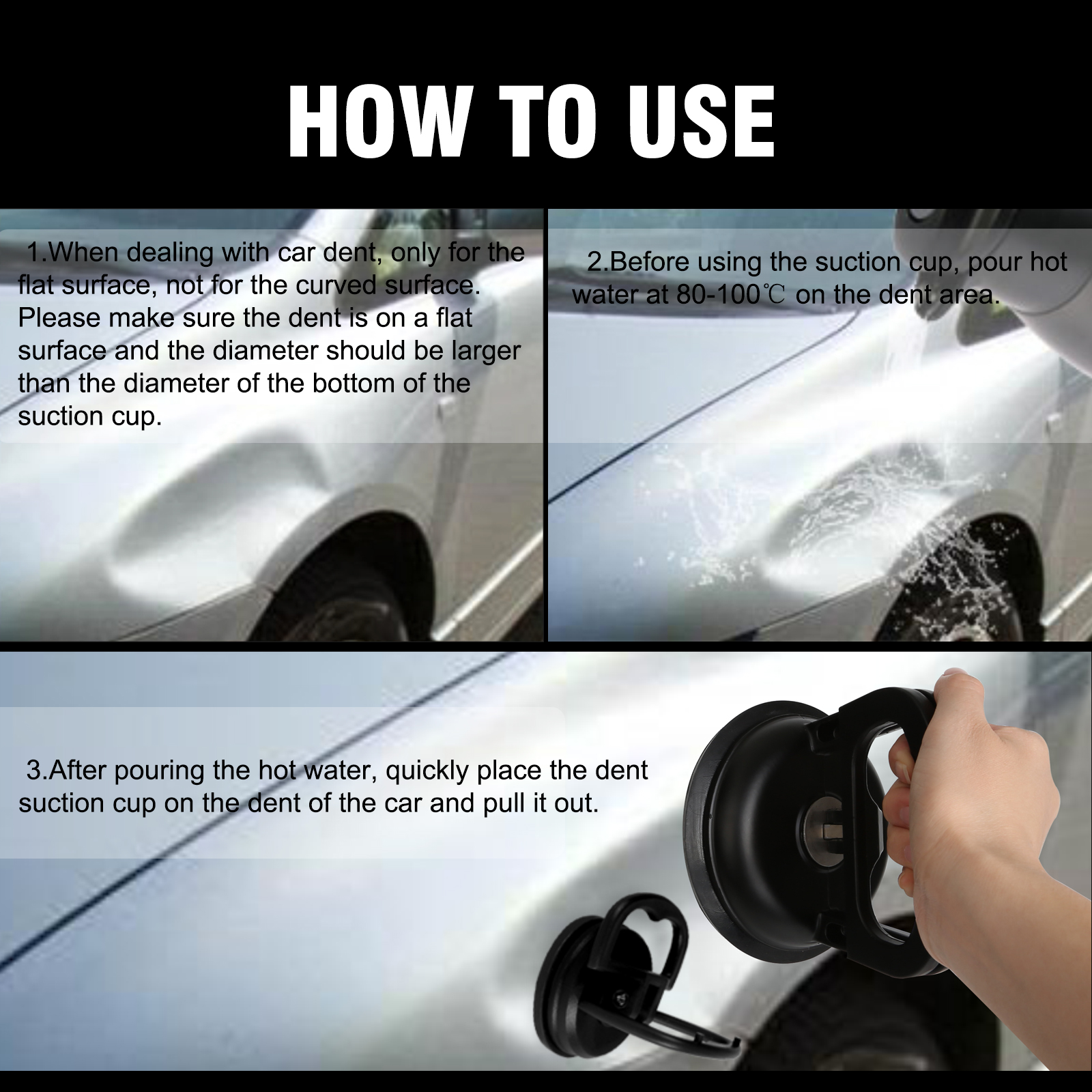 HOW TO USE

1.When dealing with car dent, only for the flat surface, not for the curved surface. Please make sure the dent is on a flat surface and the diameter should be larger than the diameter of the bottom of the suction cup.

2.Before using the suction cup, pour hot water at 80-100℃ on the dent area.

3.After pouring the hot water, quickly place the dent suction cup on the dent of the car and pull it out.